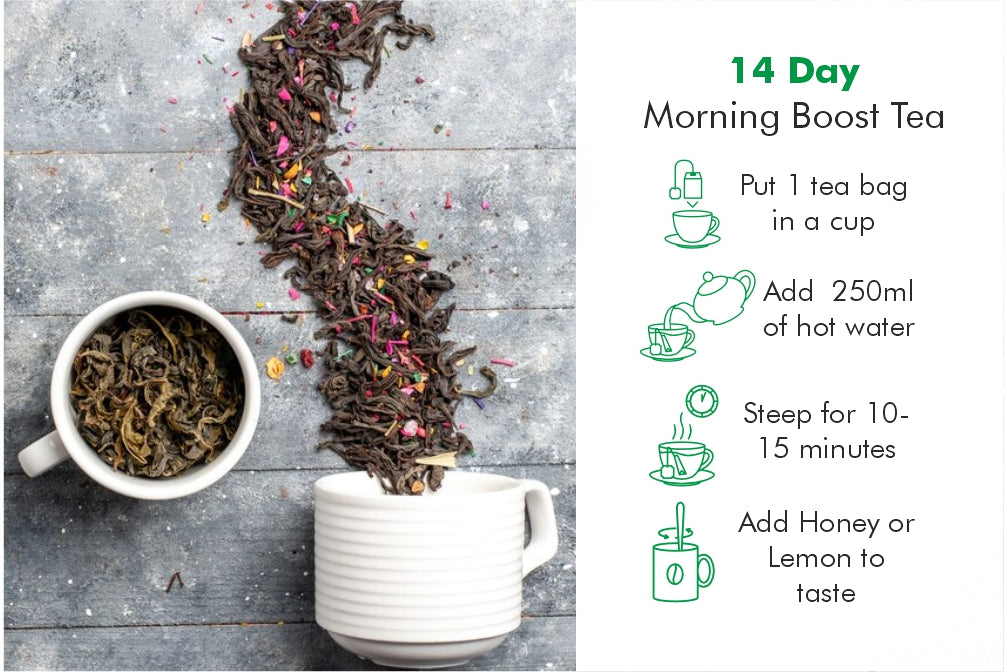 14 Day
Morning Boost Tea

Put 1 tea bag in a cup

Add 250ml of hot water

Steep for 10-15 minutes

Add Honey or Lemon to taste